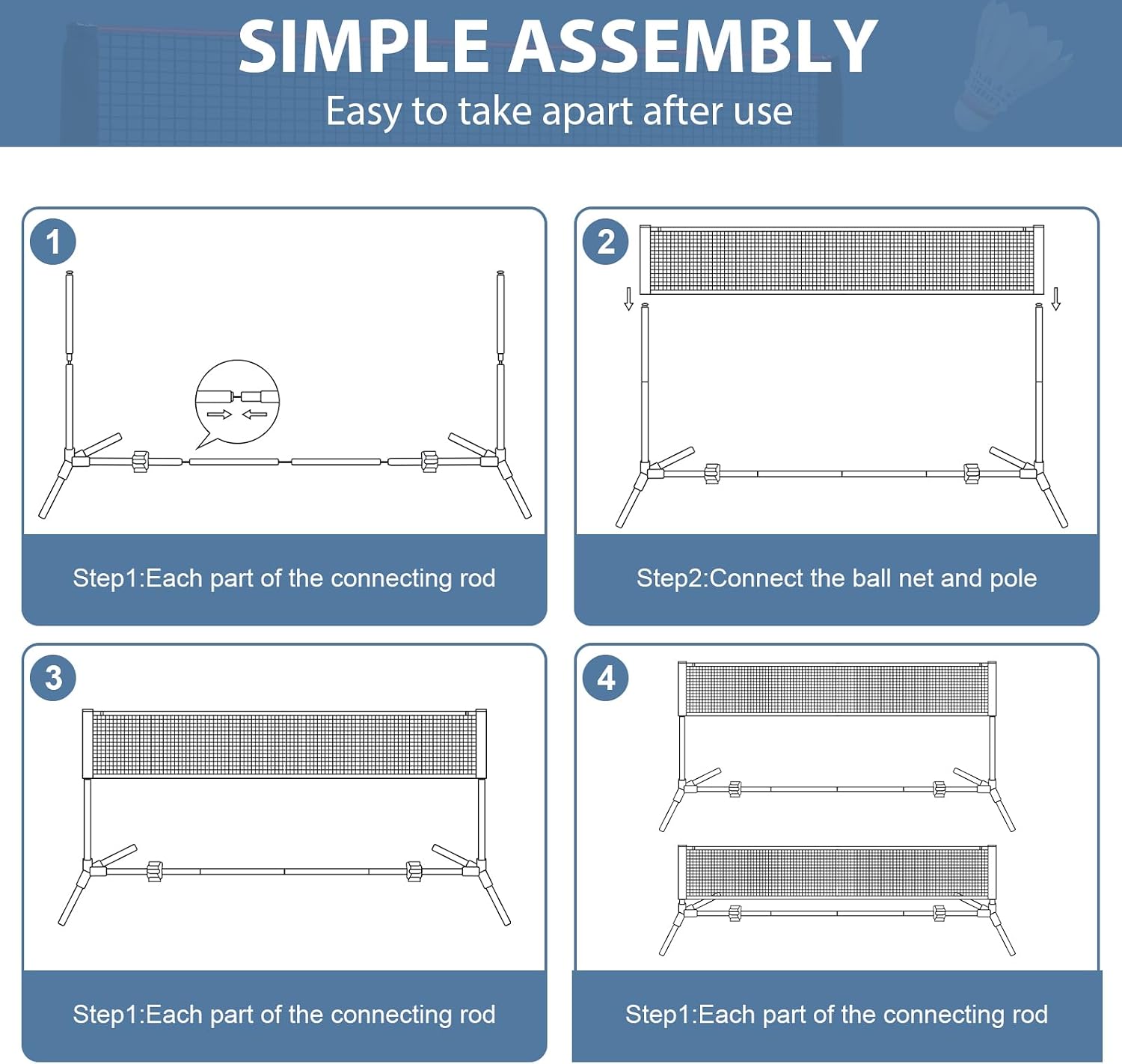 SIMPLE ASSEMBLY
Easy to take apart after use

1

Step1:Each part of the connecting rod

2

Step2:Connect the ball net and pole

3

Step1:Each part of the connecting rod

4

Step1:Each part of the connecting rod